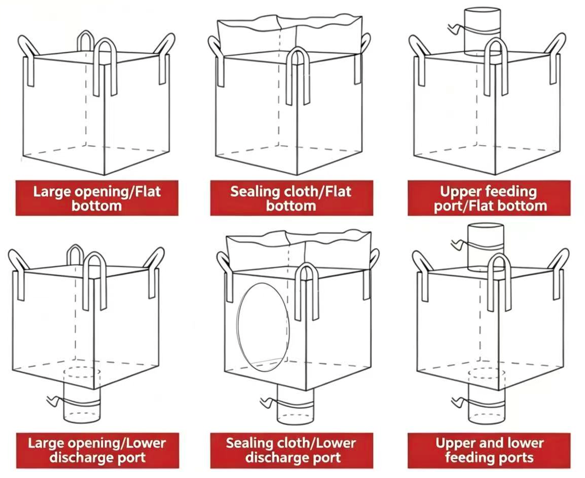 Large opening/Flat bottom

Sealing cloth/Flat bottom

Upper feeding port/Flat bottom

Large opening/Lower discharge port

Sealing cloth/Lower discharge port

Upper and lower feeding ports